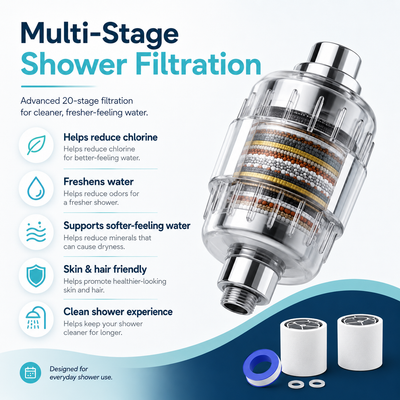 Multi-Stage
Shower Filtration

Advanced 20-stage filtration for cleaner, fresher-feeling water.

Helps reduce chlorine
Helps reduce chlorine for better-feeling water.

Freshens water
Helps reduce odors for a fresher shower.

Supports softer-feeling water
Helps reduce minerals that can cause dryness.

Skin & hair friendly
Helps promote healthier-looking skin and hair.

Clean shower experience
Helps keep your shower cleaner for longer.

Designed for everyday shower use.