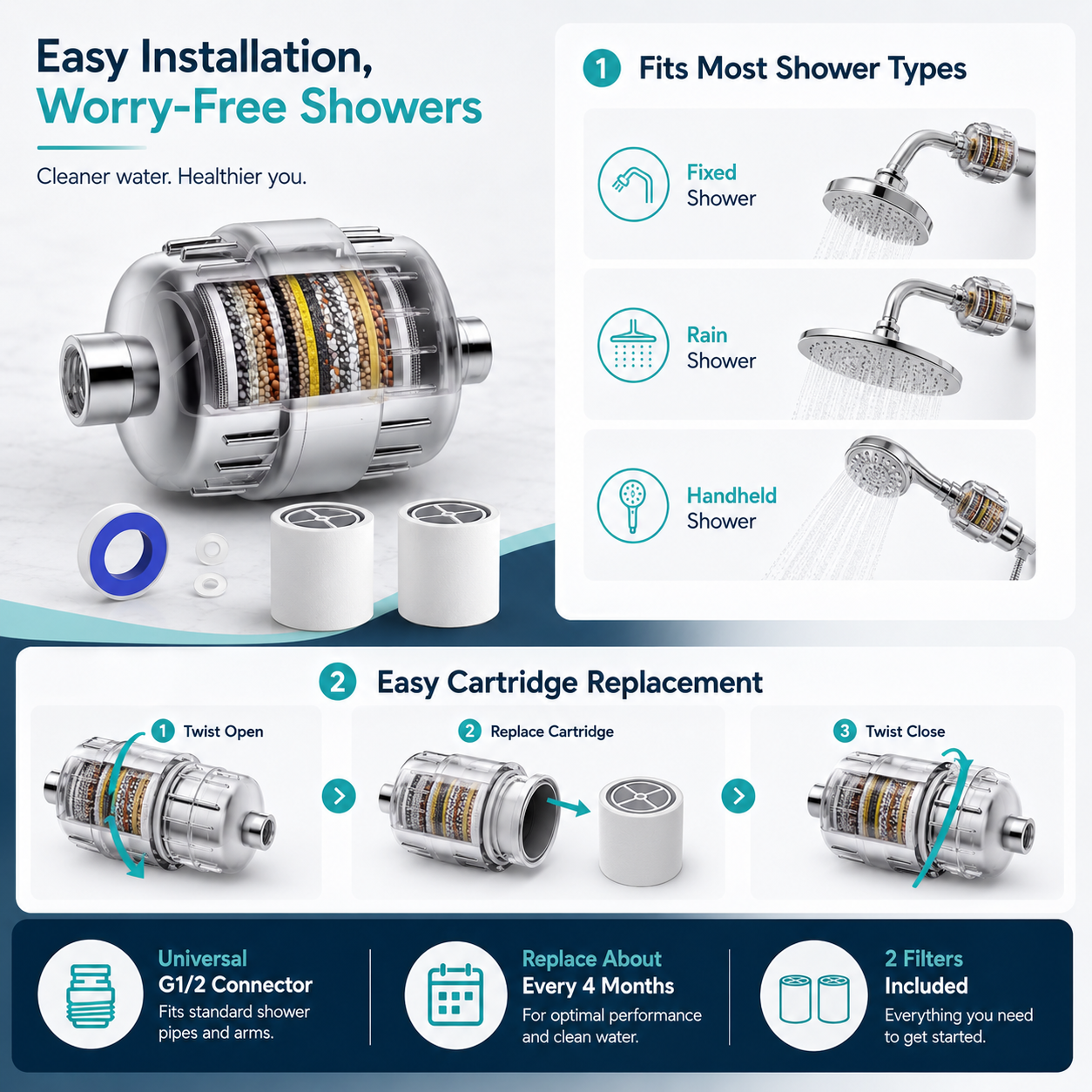 Easy Installation, Worry-Free Showers

Cleaner water. Healthier you.

1 Fits Most Shower Types

Fixed Shower

Rain Shower

Handheld Shower

2 Easy Cartridge Replacement

1 Twist Open

2 Replace Cartridge

3 Twist Close

Universal G1/2 Connector
Fits standard shower pipes and arms.

Replace About Every 4 Months
For optimal performance and clean water.

2 Filters Included
Everything you need to get started.